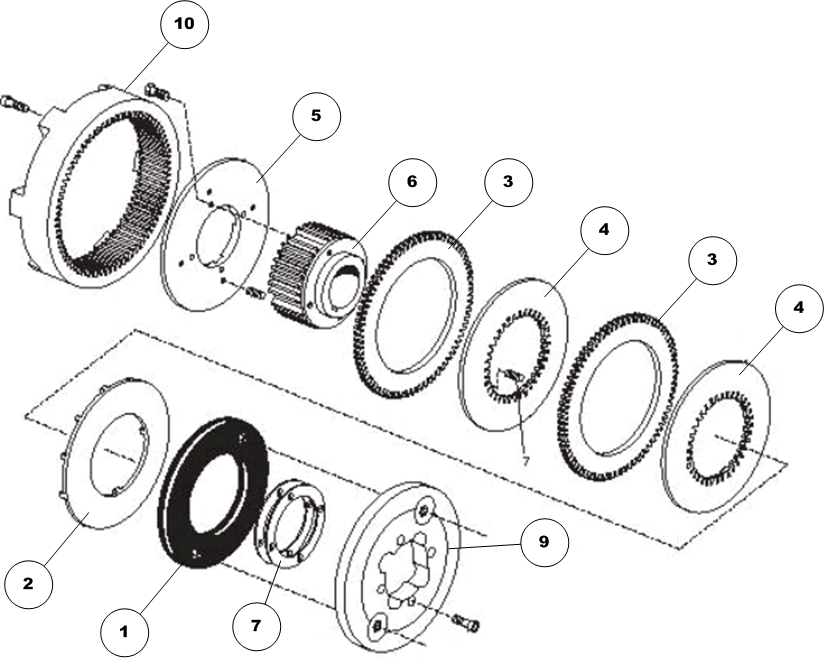 10
5
6
3
4
3
4
7
2
1
7
9