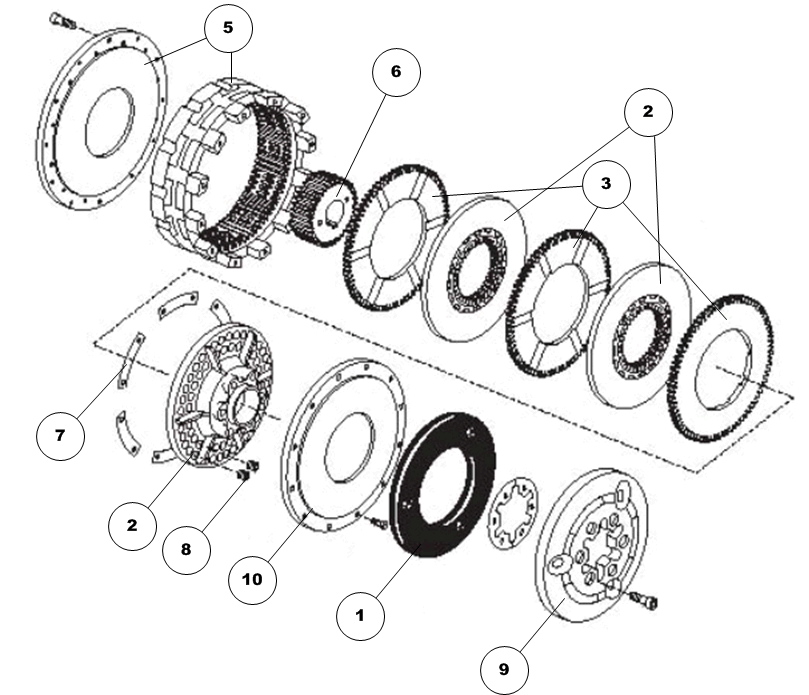 5
6
2
3
7
2
8
10
1
9