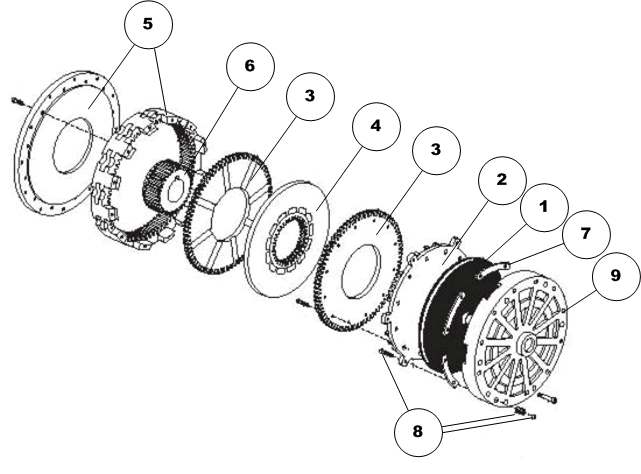 5
6
3
4
3
2
1
7
9
8