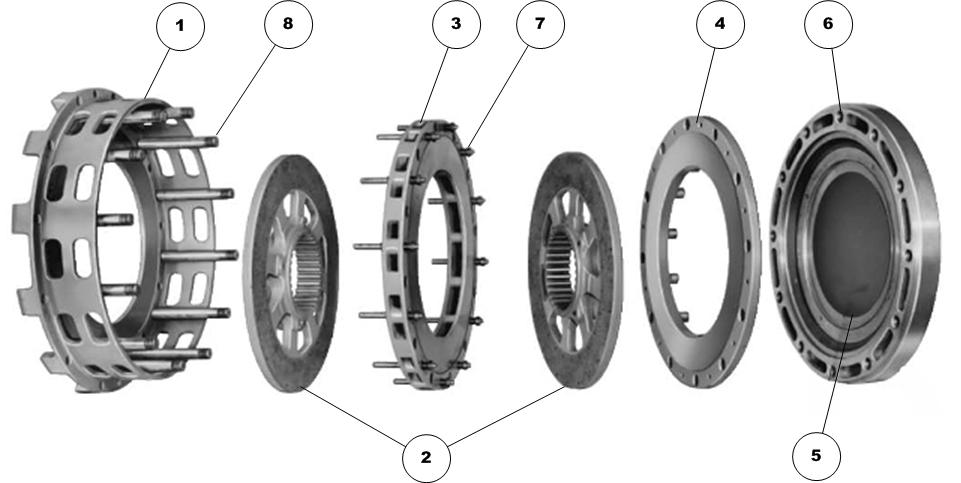 1
8
3
7
4
6
2
5